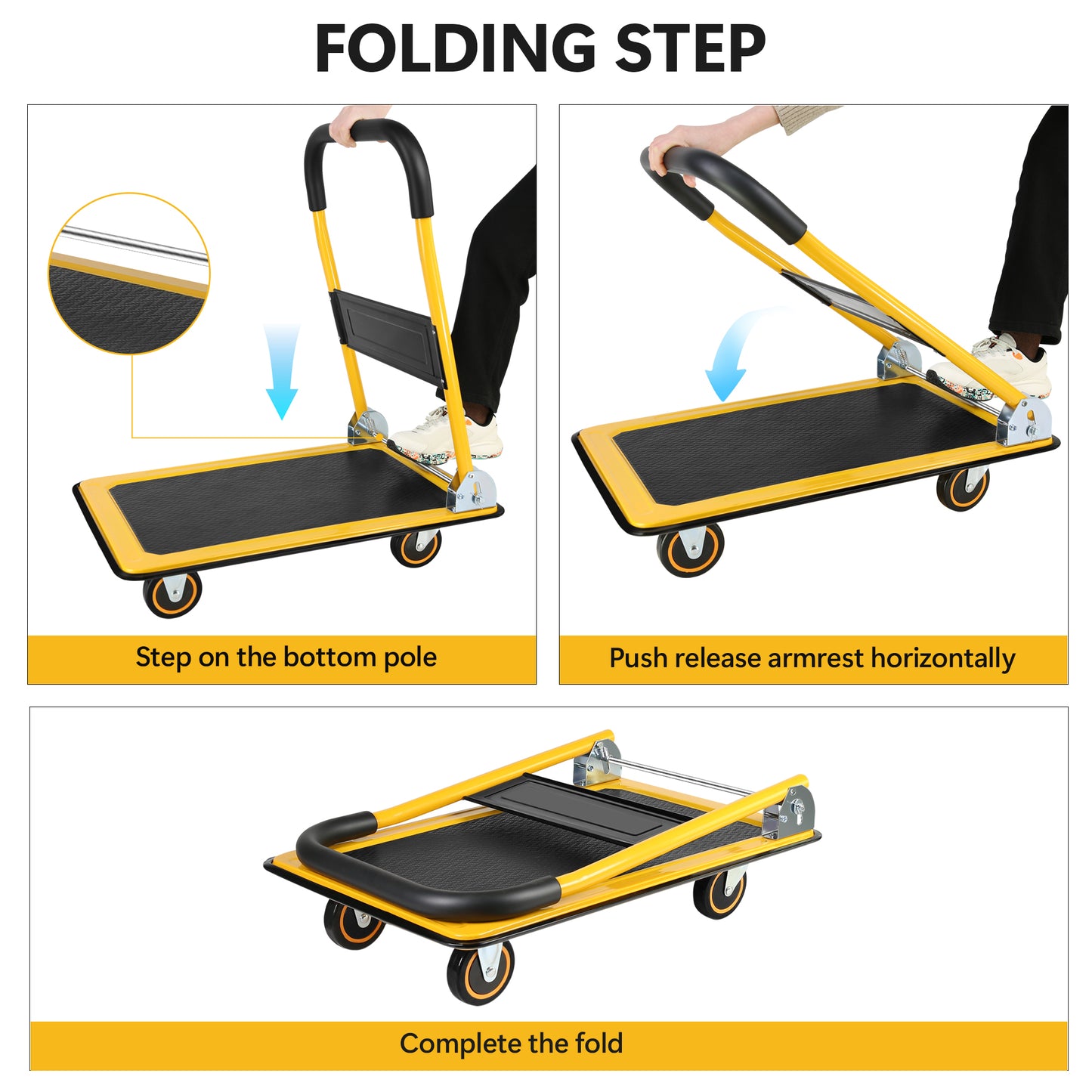 FOLDING STEP

Step on the bottom pole

Push release armrest horizontally

Complete the fold