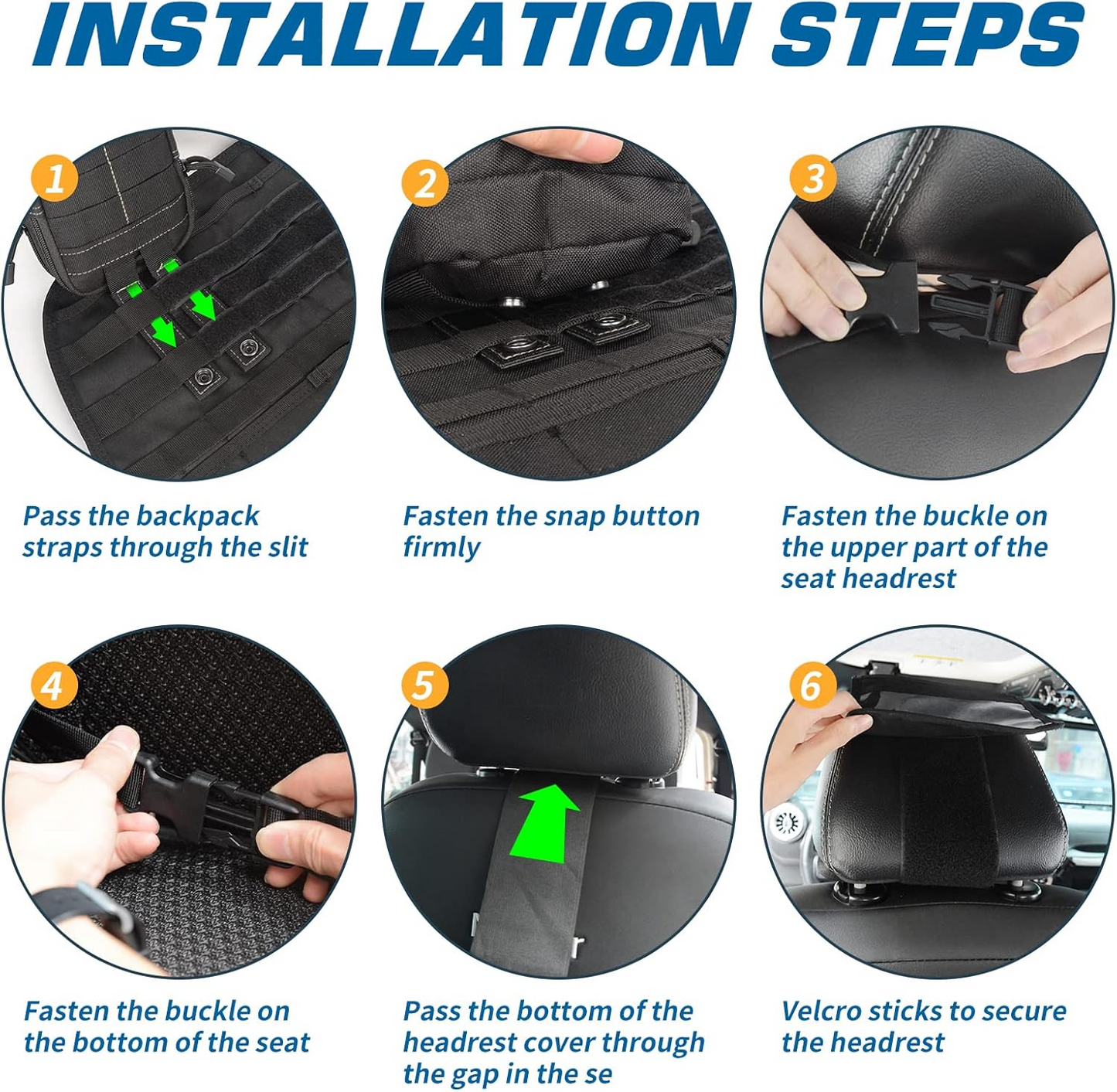 INSTALLATION STEPS

1

Pass the backpack straps through the slit

2

Fasten the snap button firmly

3

Fasten the buckle on the upper part of the seat headrest

4

Fasten the buckle on the bottom of the seat

5

Pass the bottom of the headrest cover through the gap in the se

6

Velcro sticks to secure the headrest