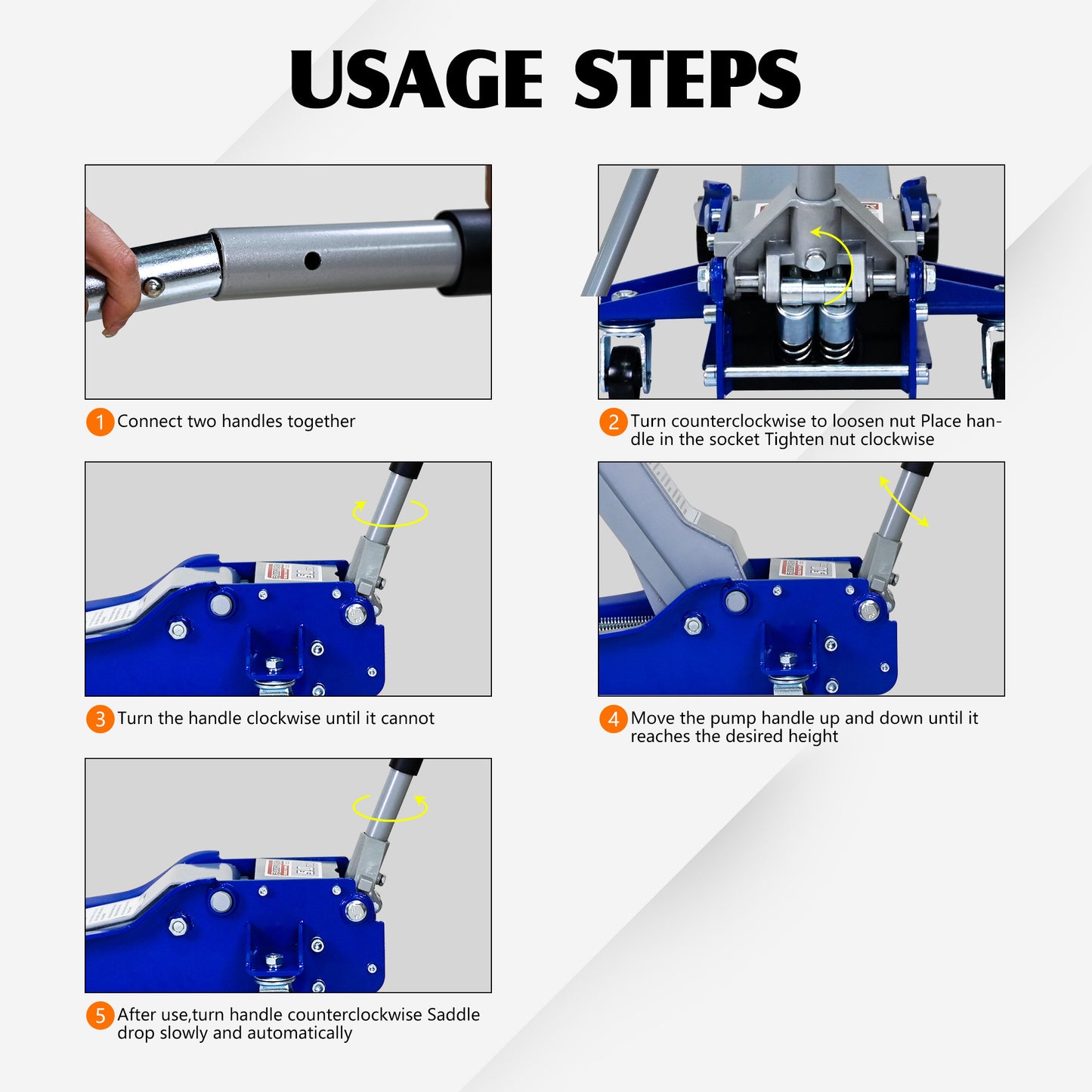 USAGE STEPS

1 Connect two handles together

2 Turn counterclockwise to loosen nut Place handle in the socket Tighten nut clockwise

3 Turn the handle clockwise until it cannot

4 Move the pump handle up and down until it reaches the desired height

5 After use,turn handle counterclockwise Saddle drop slowly and automatically