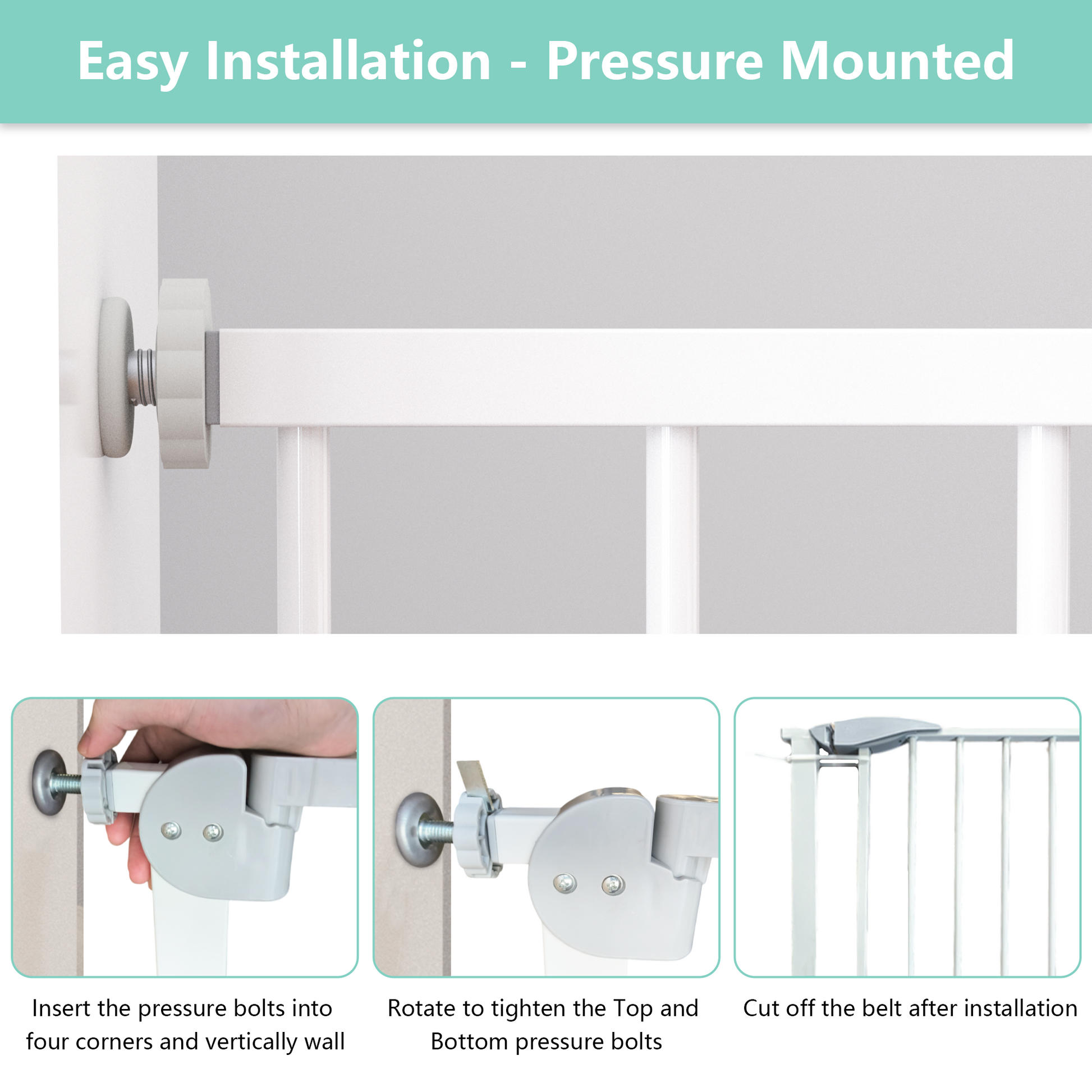 Easy Installation - Pressure Mounted

Insert the pressure bolts into four corners and vertically wall

Rotate to tighten the Top and Bottom pressure bolts

Cut off the belt after installation