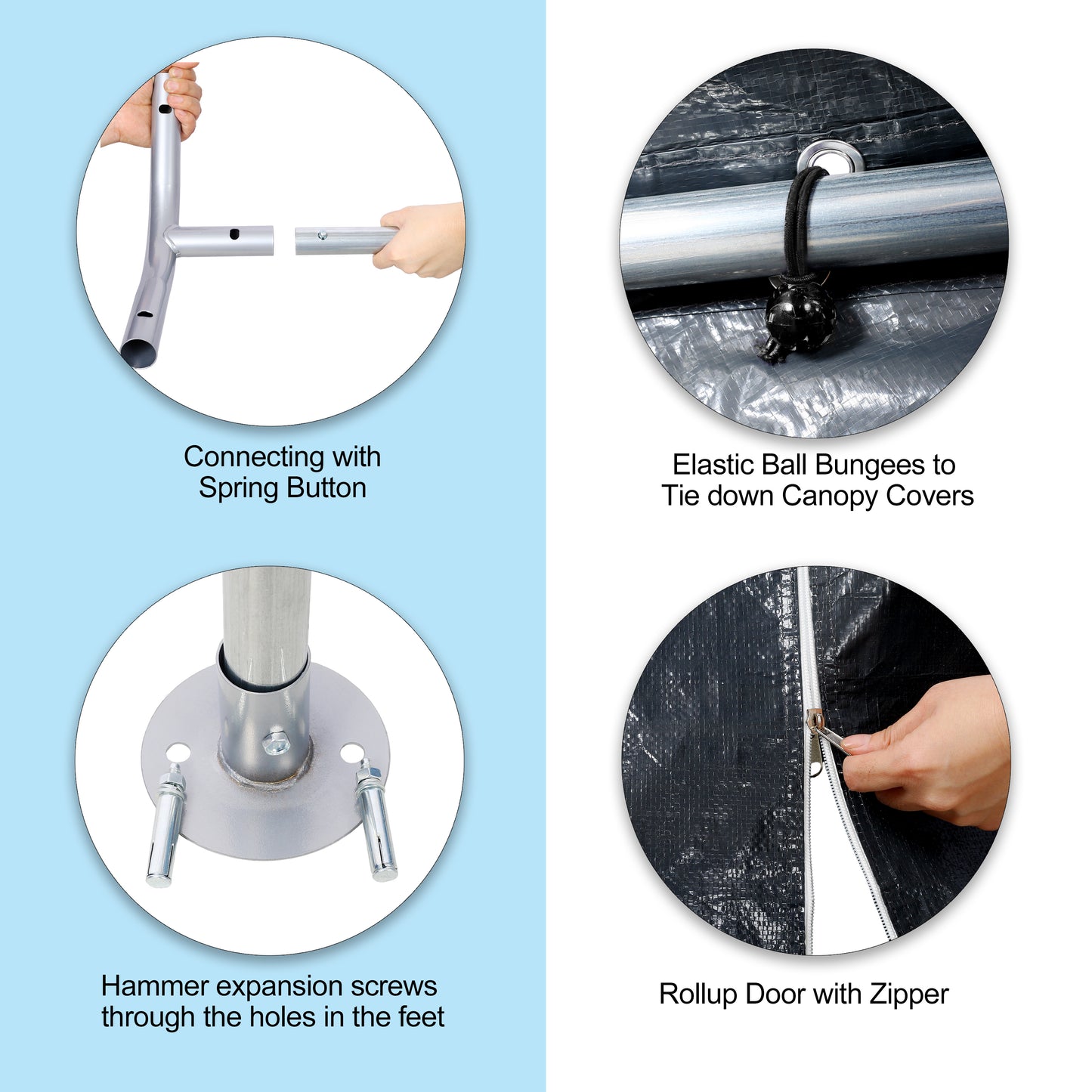 Connecting with Spring Button

Hammer expansion screws through the holes in the feet

Elastic Ball Bungees to Tie down Canopy Covers

Rollup Door with Zipper