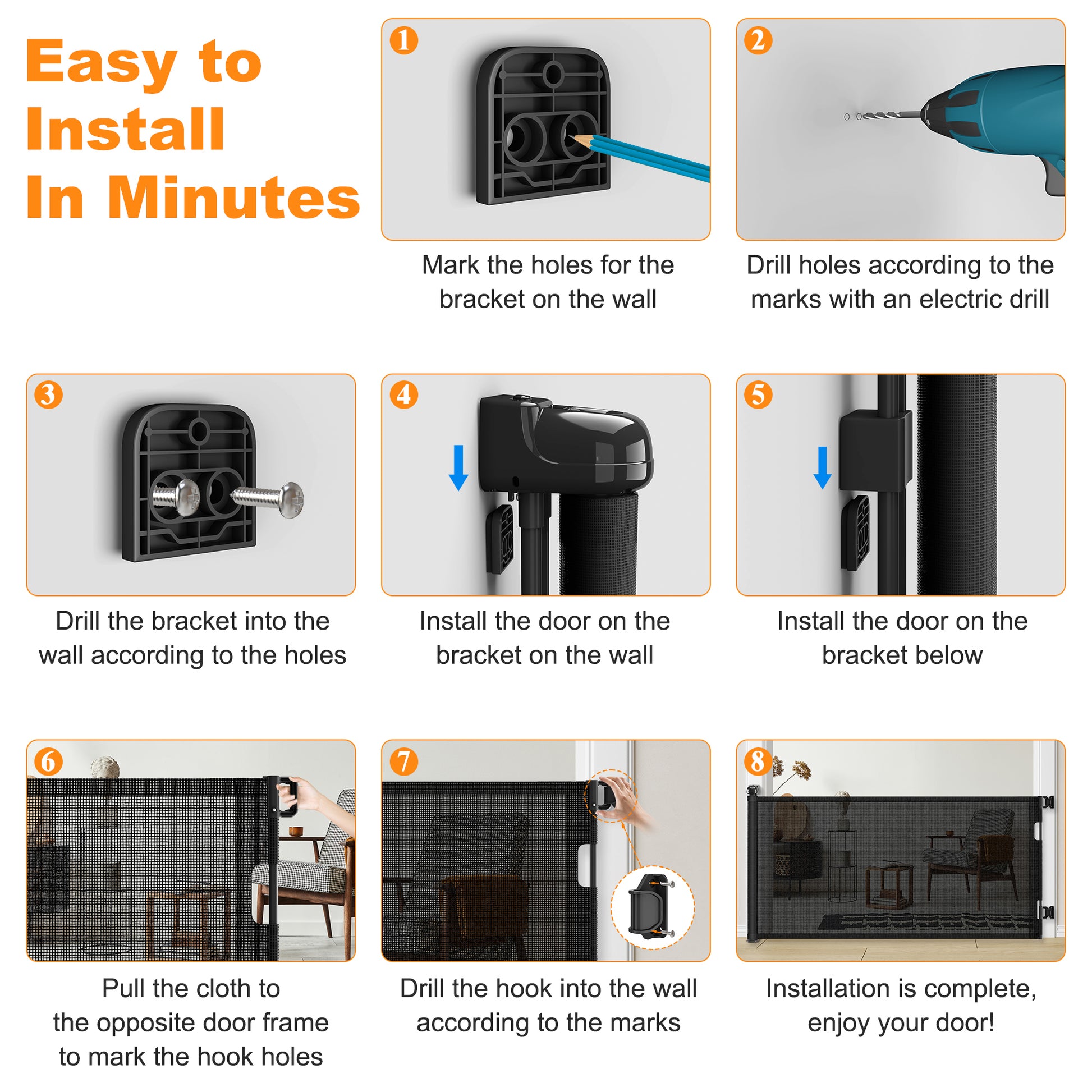 Easy to Install In Minutes

1
Mark the holes for the bracket on the wall

2
Drill holes according to the marks with an electric drill

3
Drill the bracket into the wall according to the holes

4
Install the door on the bracket on the wall

5
Install the door on the bracket below

6
Pull the cloth to the opposite door frame to mark the hook holes

7
Drill the hook into the wall according to the marks

8
Installation is complete, enjoy your door!