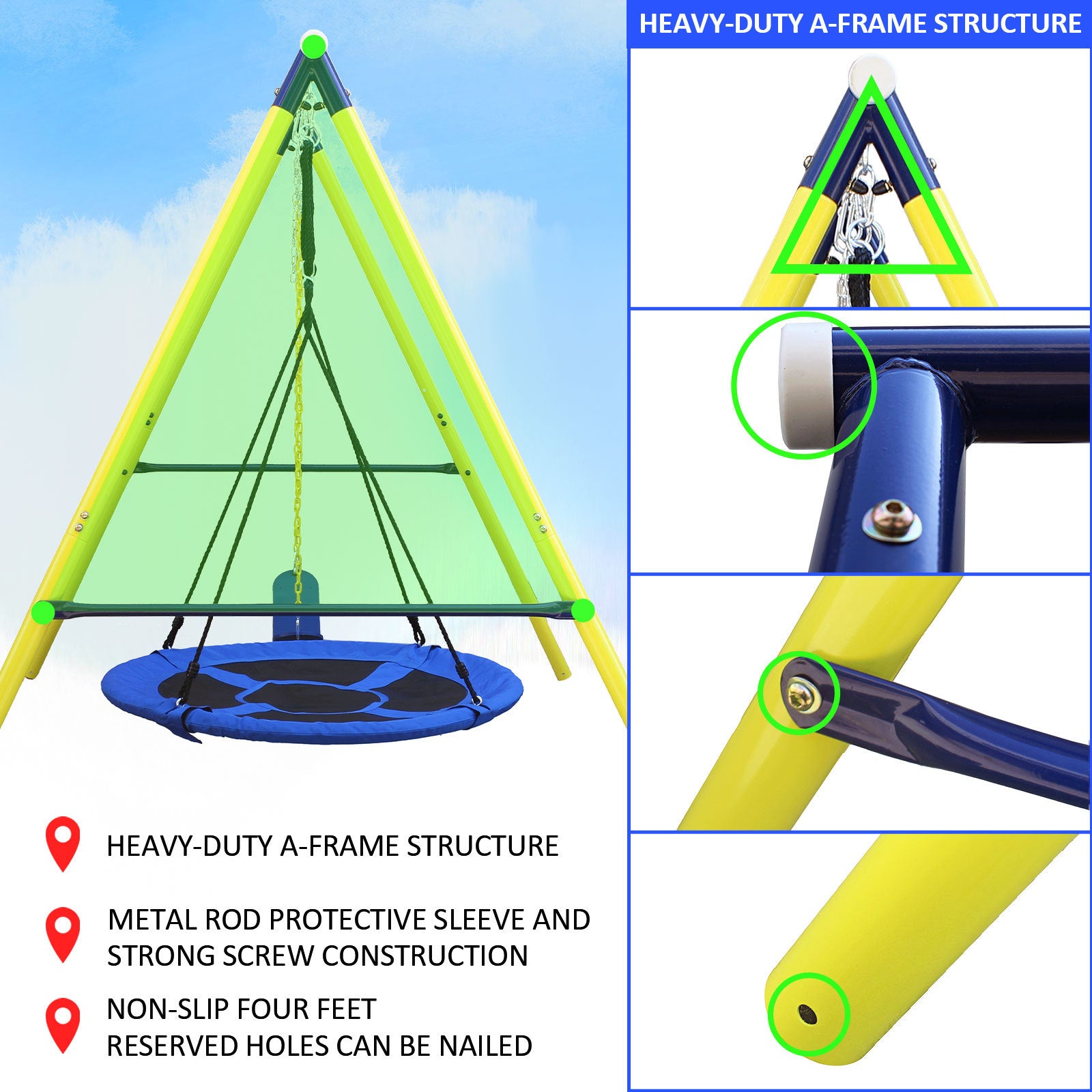 HEAVY-DUTY A-FRAME STRUCTURE

HEAVY-DUTY A-FRAME STRUCTURE

METAL ROD PROTECTIVE SLEEVE AND STRONG SCREW CONSTRUCTION

NON-SLIP FOUR FEET
RESERVED HOLES CAN BE NAILED