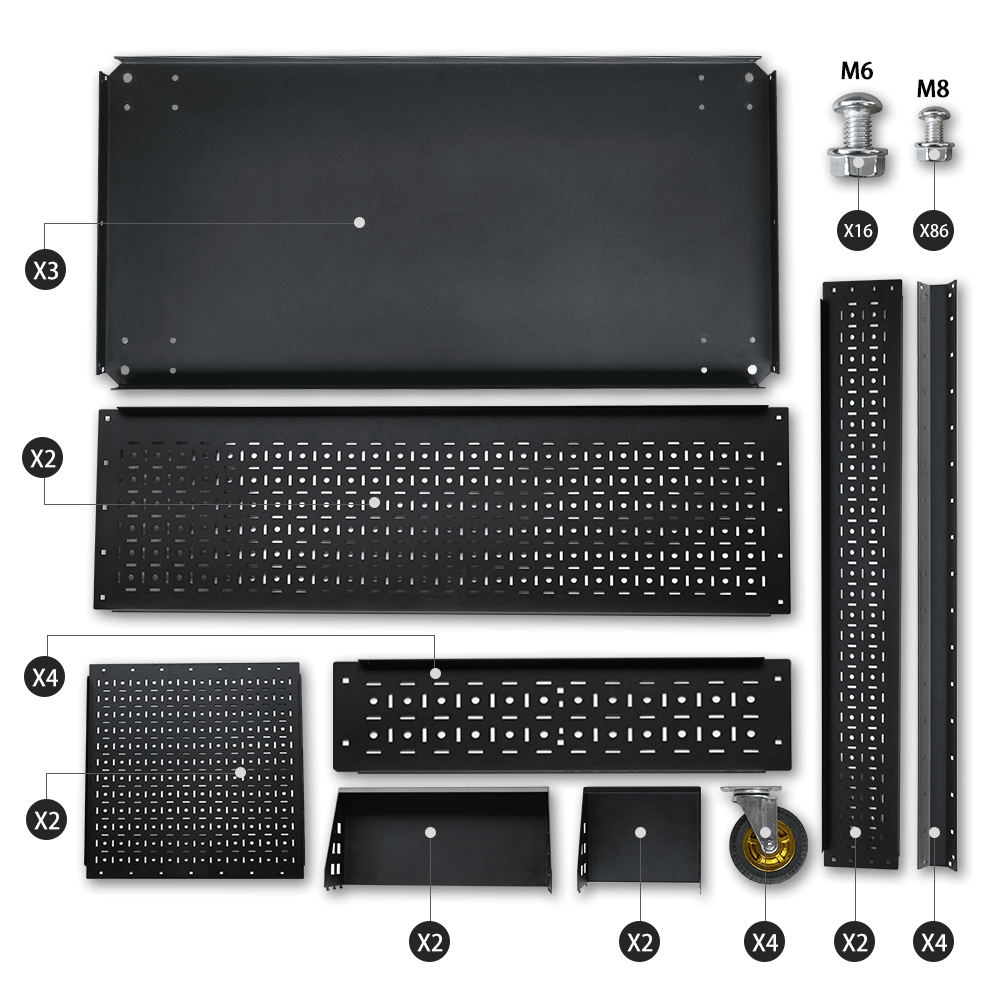 M6

M8

X16

X86

X3

X2

X4

X2

X2

X2

X4

X2

X4